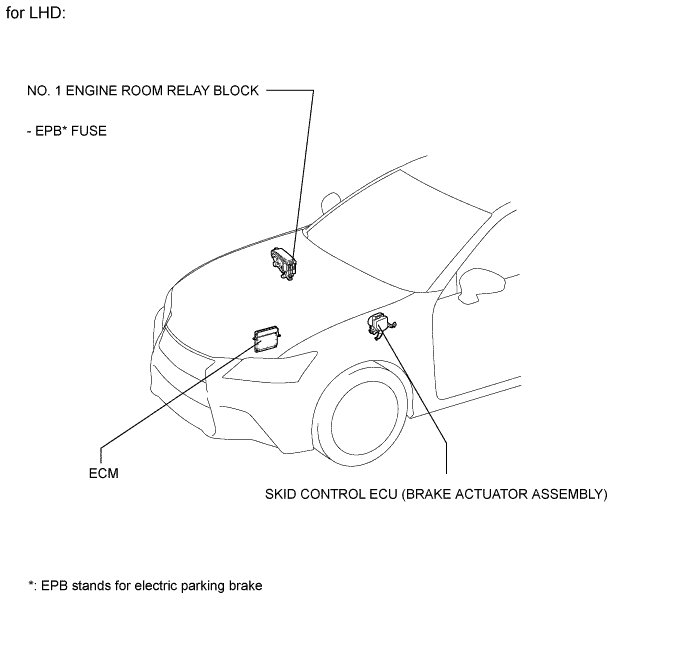 for LHD:

NO. 1 ENGINE ROOM RELAY BLOCK

- EPB* FUSE

ECM

SKID CONTROL ECU (BRAKE ACTUATOR ASSEMBLY)

*: EPB stands for electric parking brake