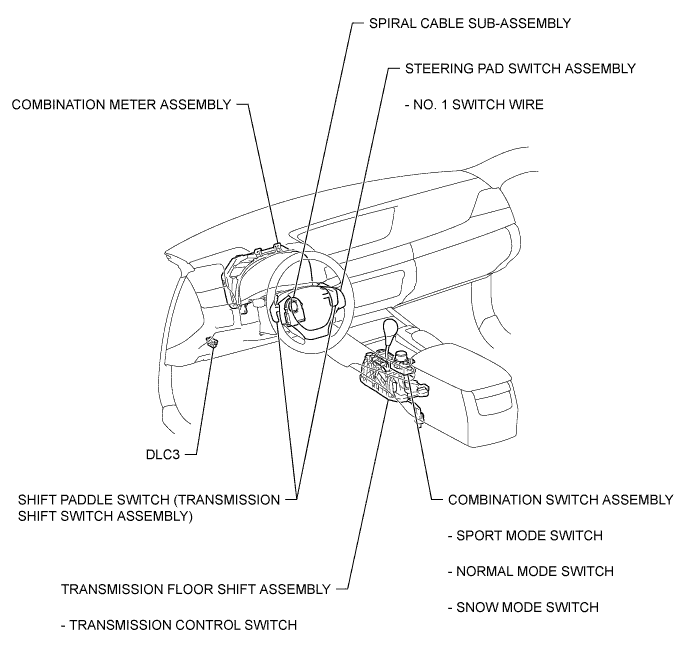 SPIRAL CABLE SUB-ASSEMBLY

STEERING PAD SWITCH ASSEMBLY

- NO. 1 SWITCH WIRE

COMBINATION METER ASSEMBLY

DLC3

SHIFT PADDLE SWITCH (TRANSMISSION SHIFT SWITCH ASSEMBLY)

COMBINATION SWITCH ASSEMBLY

- SPORT MODE SWITCH

- NORMAL MODE SWITCH

- SNOW MODE SWITCH

TRANSMISSION FLOOR SHIFT ASSEMBLY

- TRANSMISSION CONTROL SWITCH