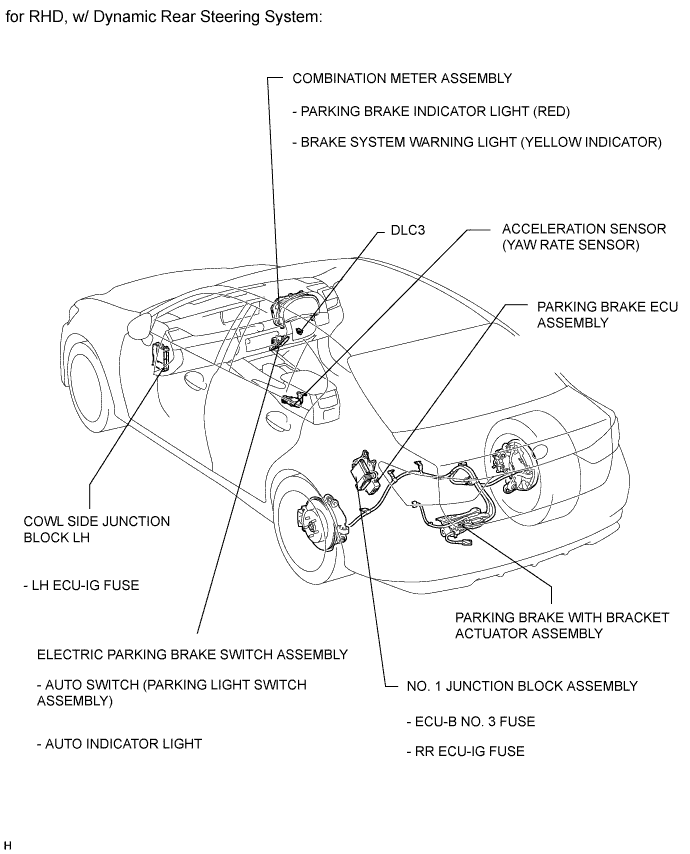 for RHD, w/ Dynamic Rear Steering System:

COMBINATION METER ASSEMBLY

- PARKING BRAKE INDICATOR LIGHT (RED)

- BRAKE SYSTEM WARNING LIGHT (YELLOW INDICATOR)

DLC3

ACCELERATION SENSOR (YAW RATE SENSOR)

PARKING BRAKE ECU ASSEMBLY

COWL SIDE JUNCTION BLOCK LH

- LH ECU-IG FUSE

PARKING BRAKE WITH BRACKET ACTUATOR ASSEMBLY

ELECTRIC PARKING BRAKE SWITCH ASSEMBLY

- AUTO SWITCH (PARKING LIGHT SWITCH ASSEMBLY)

- AUTO INDICATOR LIGHT

NO. 1 JUNCTION BLOCK ASSEMBLY

- ECU-B NO. 3 FUSE

- RR ECU-IG FUSE

H