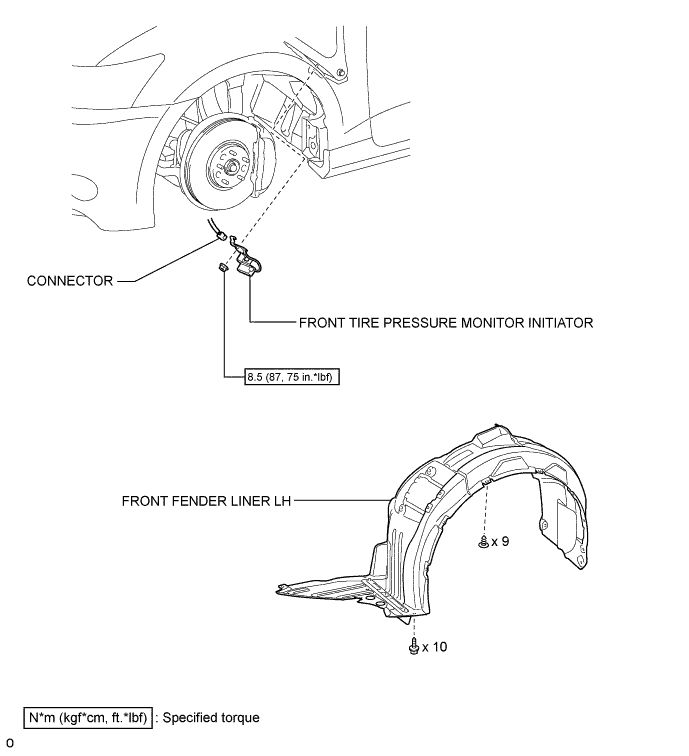 CONNECTOR

FRONT TIRE PRESSURE MONITOR INITIATOR

8.5 (87, 75 in.*lbf)

FRONT FENDER LINER LH

x 9

x 10

N*m (kgf*cm, ft.*lbf) : Specified torque

o