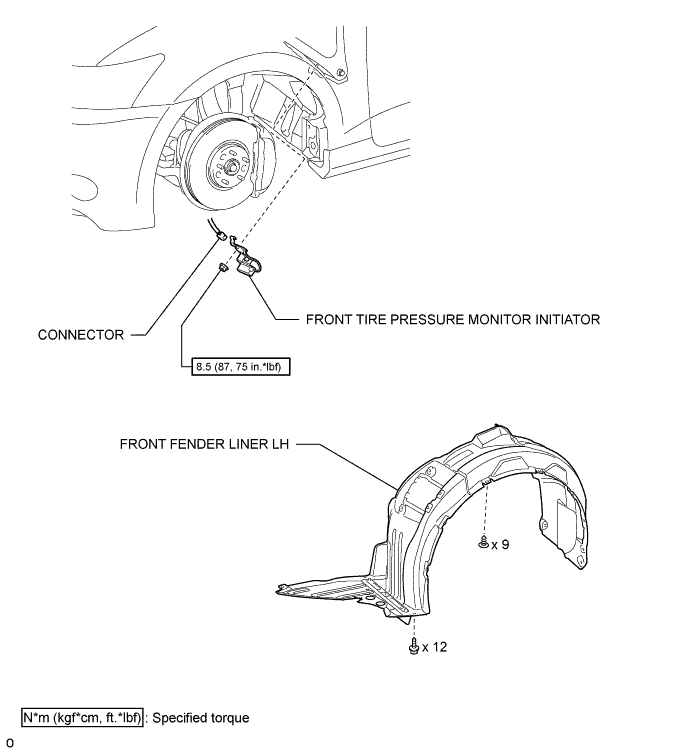 CONNECTOR

FRONT TIRE PRESSURE MONITOR INITIATOR

8.5 (87, 75 in.*lbf)

FRONT FENDER LINER LH

x 9

x 12

N*m (kgf*cm, ft.*lbf) : Specified torque

o