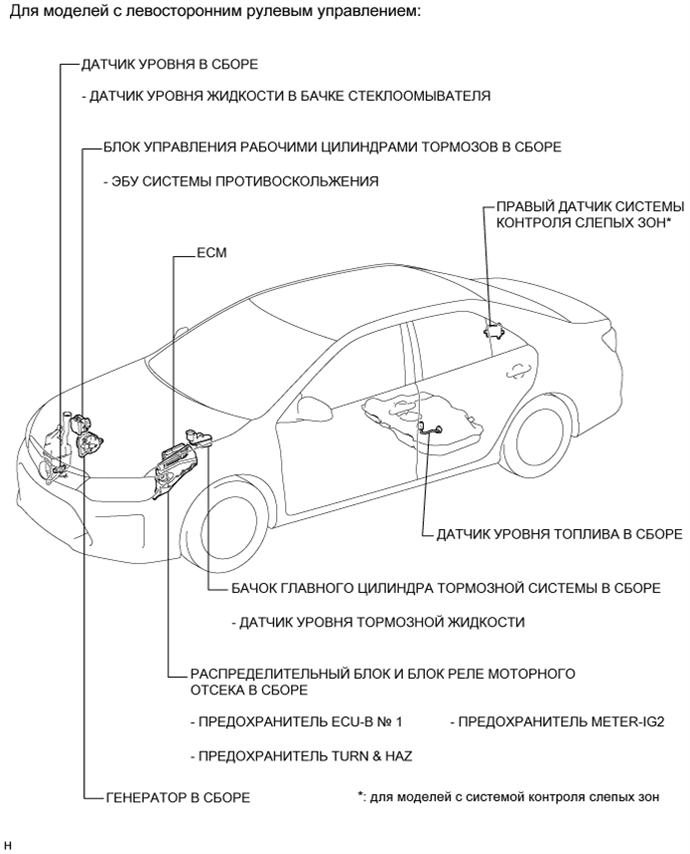 Для моделей с левосторонним рулевым управлением:

ДАТЧИК УРОВНЯ В СБОРЕ

- ДАТЧИК УРОВНЯ ЖИДКОСТИ В БАЧКЕ СТЕКЛООМЫВАТЕЛЯ

БЛОК УПРАВЛЕНИЯ РАБОЧИМИ ЦИЛИНДРАМИ ТОРМОЗОВ В СБОРЕ

- ЭБУ СИСТЕМЫ ПРОТИВОСКОЛЬЖЕНИЯ

ПРАВЫЙ ДАТЧИК СИСТЕМЫ КОНТРОЛЯ СЛЕПЫХ ЗОН*

ECM

ДАТЧИК УРОВНЯ ТОПЛИВА В СБОРЕ

БАЧОК ГЛАВНОГО ЦИЛИНДРА ТОРМОЗНОЙ СИСТЕМЫ В СБОРЕ

- ДАТЧИК УРОВНЯ ТОРМОЗНОЙ ЖИДКОСТИ

РАСПРЕДЕЛИТЕЛЬНЫЙ БЛОК И БЛОК РЕЛЕ МОТОРНОГО ОТСЕКА В СБОРЕ

- ПРЕДОХРАНИТЕЛЬ ECU-B № 1

- ПРЕДОХРАНИТЕЛЬ METER-IG2

- ПРЕДОХРАНИТЕЛЬ TURN & HAZ

ГЕНЕРАТОР В СБОРЕ

*: для моделей с системой контроля слепых зон

H