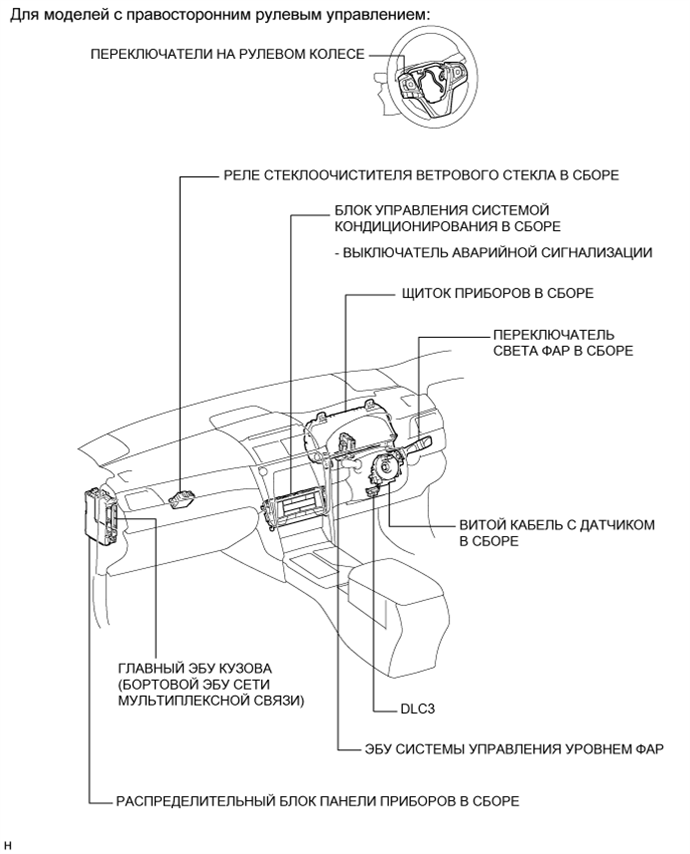 Для моделей с правосторонним рулевым управлением:

ПЕРЕКЛЮЧАТЕЛИ НА РУЛЕВОМ КОЛЕСЕ

РЕЛЕ СТЕКЛООЧИСТИТЕЛЯ ВЕТРОВОГО СТЕКЛА В СБОРЕ

БЛОК УПРАВЛЕНИЯ СИСТЕМОЙ КОНДИЦИОНИРОВАНИЯ В СБОРЕ

- ВЫКЛЮЧАТЕЛЬ АВАРИЙНОЙ СИГНАЛИЗАЦИИ

ЩИТОК ПРИБОРОВ В СБОРЕ

ПЕРЕКЛЮЧАТЕЛЬ СВЕТА ФАР В СБОРЕ

ВИТОЙ КАБЕЛЬ С ДАТЧИКОМ В СБОРЕ

ГЛАВНЫЙ ЭБУ КУЗОВА (БОРТОВОЙ ЭБУ СЕТИ МУЛЬТИПЛЕКСНОЙ СВЯЗИ)

DLC3

ЭБУ СИСТЕМЫ УПРАВЛЕНИЯ УРОВНЕМ ФАР

РАСПРЕДЕЛИТЕЛЬНЫЙ БЛОК ПАНЕЛИ ПРИБОРОВ В СБОРЕ

H