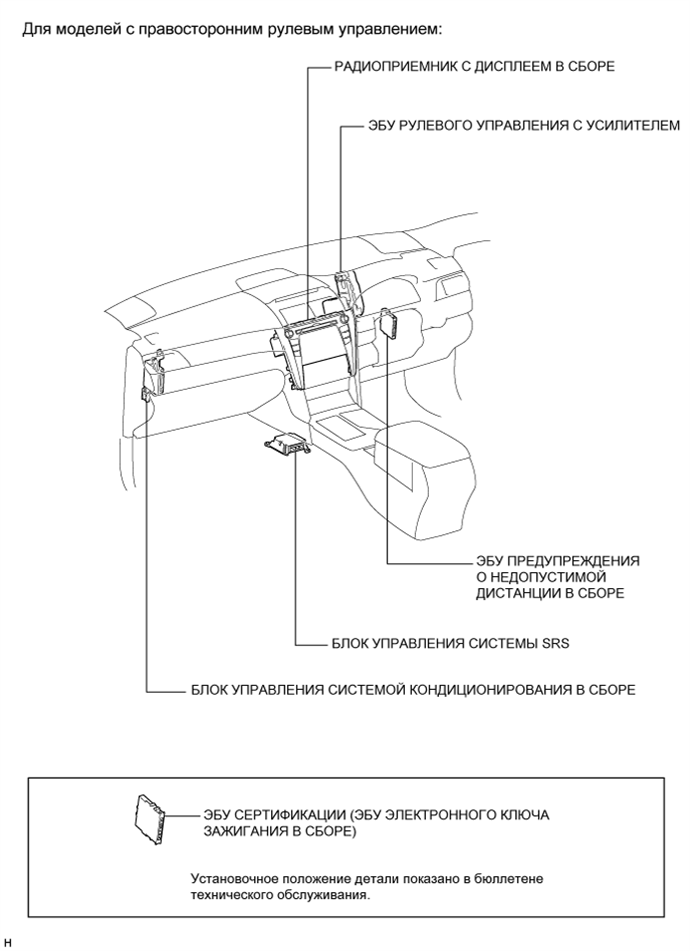 Для моделей с правосторонним рулевым управлением:

РАДИОПРИЕМНИК С ДИСПЛЕЕМ В СБОРЕ

ЭБУ РУЛЕВОГО УПРАВЛЕНИЯ С УСИЛИТЕЛЕМ

ЭБУ ПРЕДУПРЕЖДЕНИЯ О НЕДОПУСТИМОЙ ДИСТАНЦИИ В СБОРЕ

БЛОК УПРАВЛЕНИЯ СИСТЕМЫ SRS

БЛОК УПРАВЛЕНИЯ СИСТЕМОЙ КОНДИЦИОНИРОВАНИЯ В СБОРЕ

ЭБУ СЕРТИФИКАЦИИ (ЭБУ ЭЛЕКТРОННОГО КЛЮЧА ЗАЖИГАНИЯ В СБОРЕ)

Установочное положение детали показано в бюллетене технического обслуживания.

H