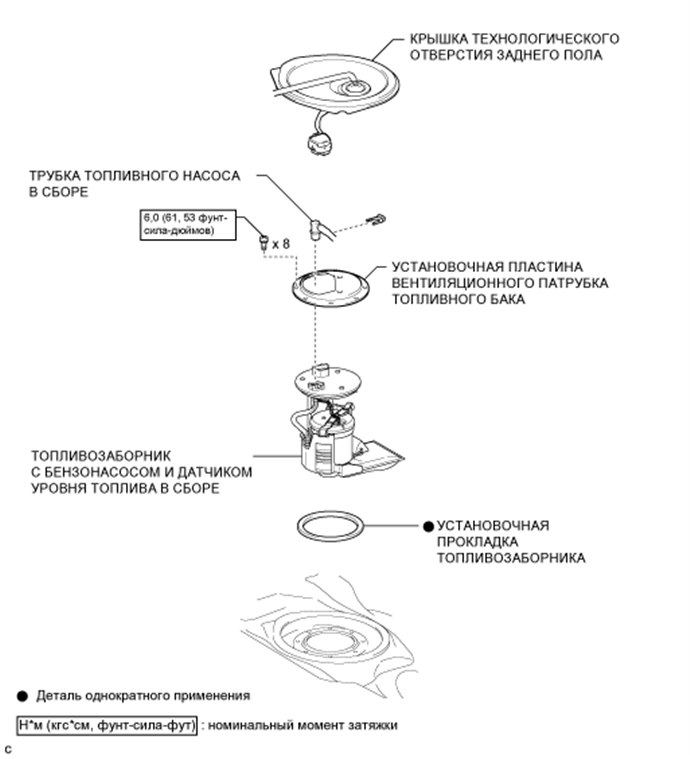 КРЫШКА ТЕХНОЛОГИЧЕСКОГО ОТВЕРСТИЯ ЗАДНЕГО ПОЛА

ТРУБКА ТОПЛИВНОГО НАСОСА В СБОРЕ

6,0 (61, 53 фунт-сила-дюймов)

x 8

УСТАНОВОЧНАЯ ПЛАСТИНА ВЕНТИЛЯЦИОННОГО ПАТРУБКА ТОПЛИВНОГО БАКА

ТОПЛИВОЗАБОРНИК С БЕНЗОНАСОСОМ И ДАТЧИКОМ УРОВНЯ ТОПЛИВА В СБОРЕ

● УСТАНОВОЧНАЯ ПРОКЛАДКА ТОПЛИВОЗАБОРНИКА

● Деталь однократного применения

Н*м (кгс*см, фунт-сила-фут) : номинальный момент затяжки

c