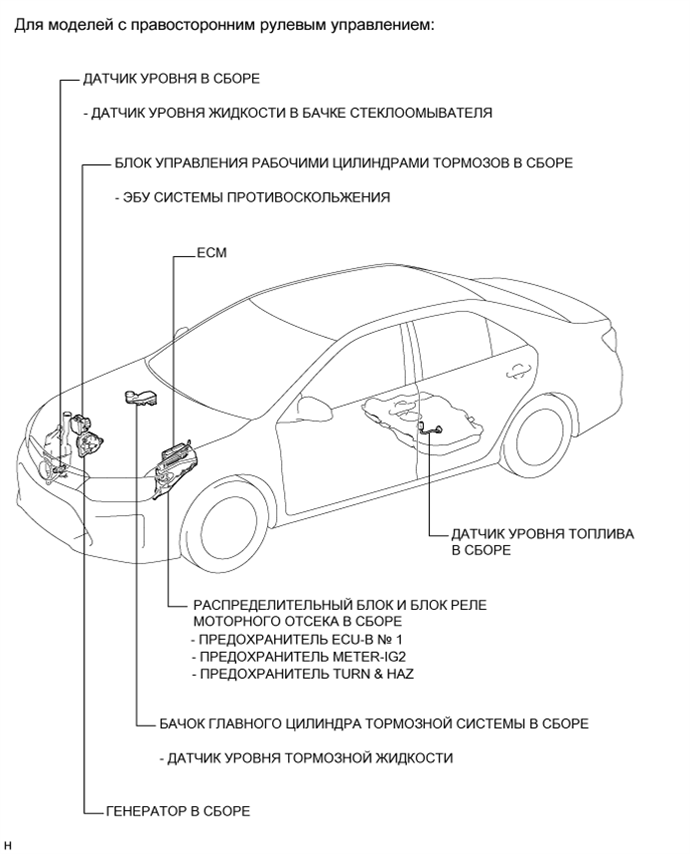 Для моделей с правосторонним рулевым управлением:

ДАТЧИК УРОВНЯ В СБОРЕ

- ДАТЧИК УРОВНЯ ЖИДКОСТИ В БАЧКЕ СТЕКЛООМЫВАТЕЛЯ

БЛОК УПРАВЛЕНИЯ РАБОЧИМИ ЦИЛИНДРАМИ ТОРМОЗОВ В СБОРЕ

- ЭБУ СИСТЕМЫ ПРОТИВОСКОЛЬЖЕНИЯ

ECM

ДАТЧИК УРОВНЯ ТОПЛИВА В СБОРЕ

РАСПРЕДЕЛИТЕЛЬНЫЙ БЛОК И БЛОК РЕЛЕ МОТОРНОГО ОТСЕКА В СБОРЕ
- ПРЕДОХРАНИТЕЛЬ ECU-B № 1
- ПРЕДОХРАНИТЕЛЬ METER-IG2
- ПРЕДОХРАНИТЕЛЬ TURN & HAZ

БАЧОК ГЛАВНОГО ЦИЛИНДРА ТОРМОЗНОЙ СИСТЕМЫ В СБОРЕ

- ДАТЧИК УРОВНЯ ТОРМОЗНОЙ ЖИДКОСТИ

ГЕНЕРАТОР В СБОРЕ

H