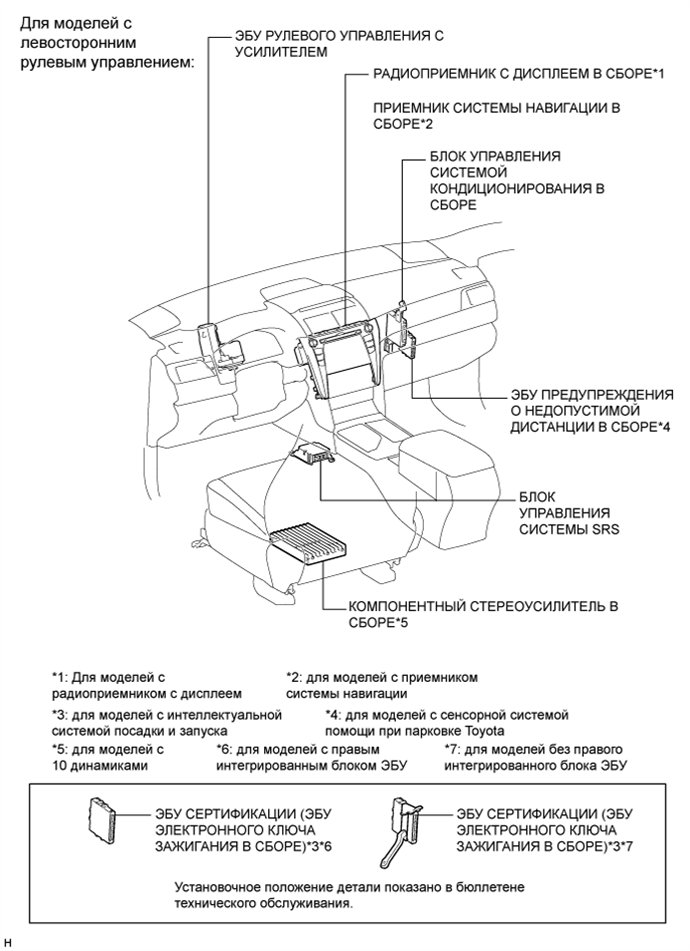 Для моделей с левосторонним рулевым управлением:

ЭБУ РУЛЕВОГО УПРАВЛЕНИЯ С УСИЛИТЕЛЕМ

РАДИОПРИЕМНИК С ДИСПЛЕЕМ В СБОРЕ*1

ПРИЕМНИК СИСТЕМЫ НАВИГАЦИИ В СБОРЕ*2

БЛОК УПРАВЛЕНИЯ СИСТЕМОЙ КОНДИЦИОНИРОВАНИЯ В СБОРЕ

ЭБУ ПРЕДУПРЕЖДЕНИЯ О НЕДОПУСТИМОЙ ДИСТАНЦИИ В СБОРЕ*4

БЛОК УПРАВЛЕНИЯ СИСТЕМЫ SRS

КОМПОНЕНТНЫЙ СТЕРЕОУСИЛИТЕЛЬ В СБОРЕ*5

*1: Для моделей с радиоприемником с дисплеем

*2: для моделей с приемником системы навигации

*3: для моделей с интеллектуальной системой посадки и запуска

*4: для моделей с сенсорной системой помощи при парковке Toyota

*5: для моделей с 10 динамиками

*6: для моделей с правым интегрированным блоком ЭБУ

*7: для моделей без правого интегрированного блока ЭБУ

ЭБУ СЕРТИФИКАЦИИ (ЭБУ ЭЛЕКТРОННОГО КЛЮЧА ЗАЖИГАНИЯ В СБОРЕ)*3*6

ЭБУ СЕРТИФИКАЦИИ (ЭБУ ЭЛЕКТРОННОГО КЛЮЧА ЗАЖИГАНИЯ В СБОРЕ)*3*7

Установочное положение детали показано в бюллетене технического обслуживания.

H