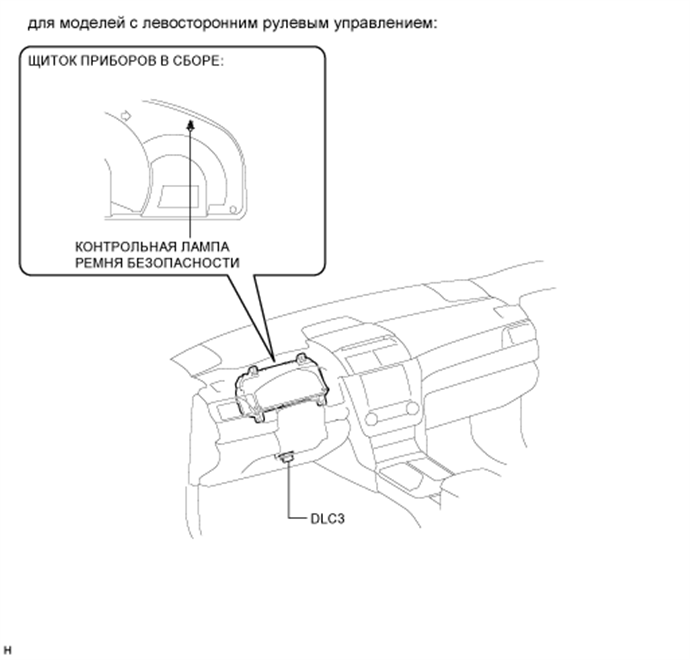 для моделей с левосторонним рулевым управлением:

ЩИТОК ПРИБОРОВ В СБОРЕ:

КОНТРОЛЬНАЯ ЛАМПА РЕМНЯ БЕЗОПАСНОСТИ

DLC3

H