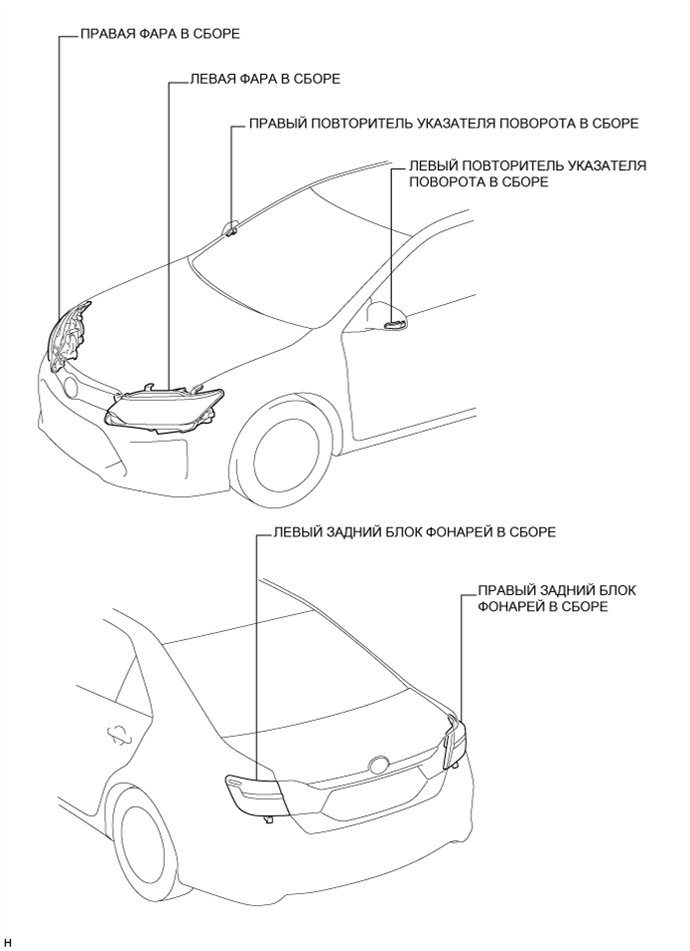 ПРАВАЯ ФАРА В СБОРЕ

ЛЕВАЯ ФАРА В СБОРЕ

ПРАВЫЙ ПОВТОРИТЕЛЬ УКАЗАТЕЛЯ ПОВОРОТА В СБОРЕ

ЛЕВЫЙ ПОВТОРИТЕЛЬ УКАЗАТЕЛЯ ПОВОРОТА В СБОРЕ

ЛЕВЫЙ ЗАДНИЙ БЛОК ФОНАРЕЙ В СБОРЕ

ПРАВЫЙ ЗАДНИЙ БЛОК ФОНАРЕЙ В СБОРЕ

H