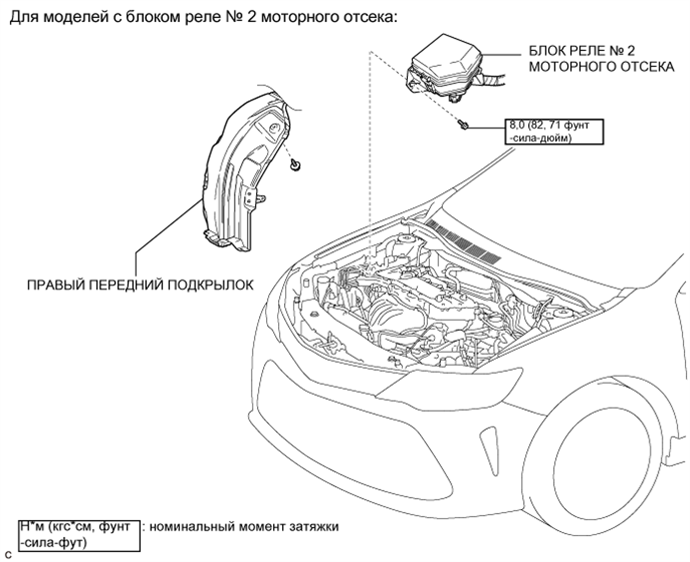 Для моделей с блоком реле № 2 моторного отсека:

БЛОК РЕЛЕ № 2 МОТОРНОГО ОТСЕКА

8,0 (82, 71 фунт -сила-дюйм)

ПРАВЫЙ ПЕРЕДНИЙ ПОДКРЫЛОК

Н*м (кгс*см, фунт -сила-фут) : номинальный момент затяжки

C