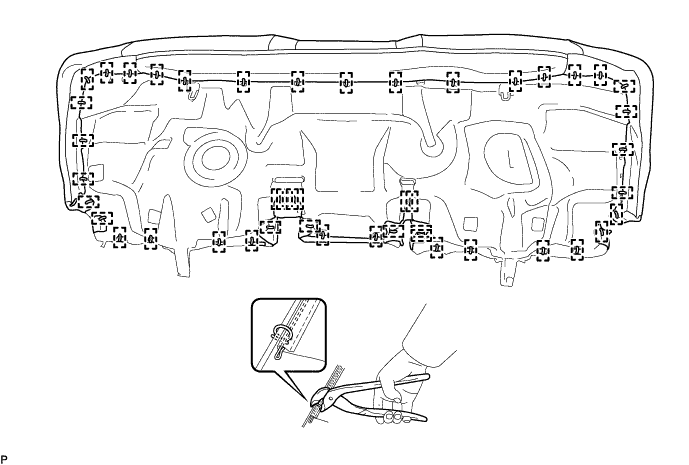 P