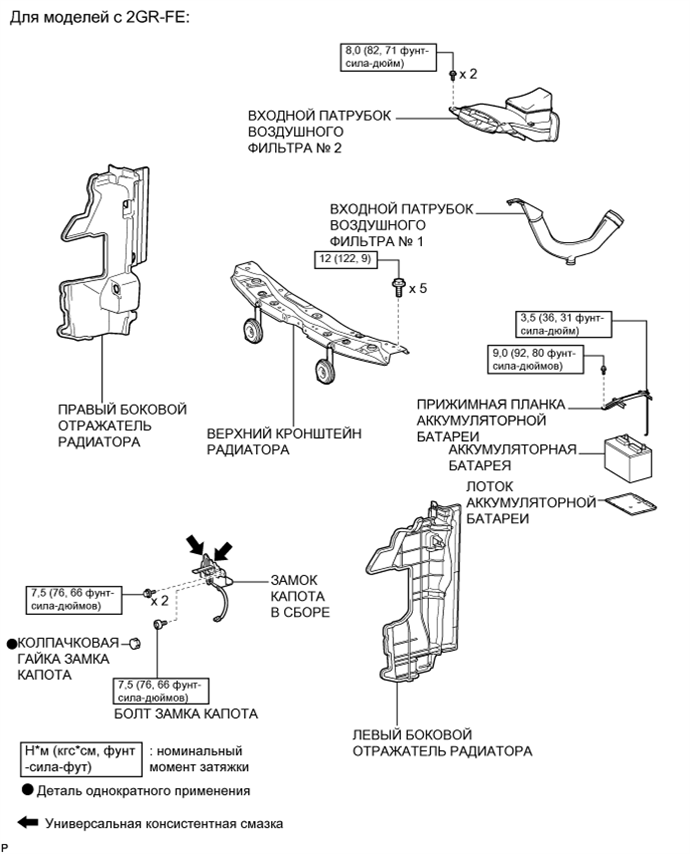 Для моделей с 2GR-FE:

8,0 (82, 71 фунт-сила-дюйм)

x 2

ВХОДНОЙ ПАТРУБОК ВОЗДУШНОГО ФИЛЬТРА № 2

ВХОДНОЙ ПАТРУБОК ВОЗДУШНОГО ФИЛЬТРА № 1

12 (122, 9)

x 5

3,5 (36, 31 фунт-сила-дюйм)

9,0 (92, 80 фунт-сила-дюймов)

ПРИЖИМНАЯ ПЛАНКА АККУМУЛЯТОРНОЙ БАТАРЕИ

АККУМУЛЯТОРНАЯ БАТАРЕЯ

ЛОТОК АККУМУЛЯТОРНОЙ БАТАРЕИ

ПРАВЫЙ БОКОВОЙ ОТРАЖАТЕЛЬ РАДИАТОРА

ВЕРХНИЙ КРОНШТЕЙН РАДИАТОРА

7,5 (76, 66 фунт-сила-дюймов)

x 2

ЗАМОК КАПОТА В СБОРЕ

●КОЛПАЧКОВАЯ ГАЙКА ЗАМКА КАПОТА

7,5 (76, 66 фунт-сила-дюймов)

БОЛТ ЗАМКА КАПОТА

ЛЕВЫЙ БОКОВОЙ ОТРАЖАТЕЛЬ РАДИАТОРА

Н*м (кгс*см, фунт-сила-фут) : номинальный момент затяжки

● Деталь однократного применения

Универсальная консистентная смазка

P