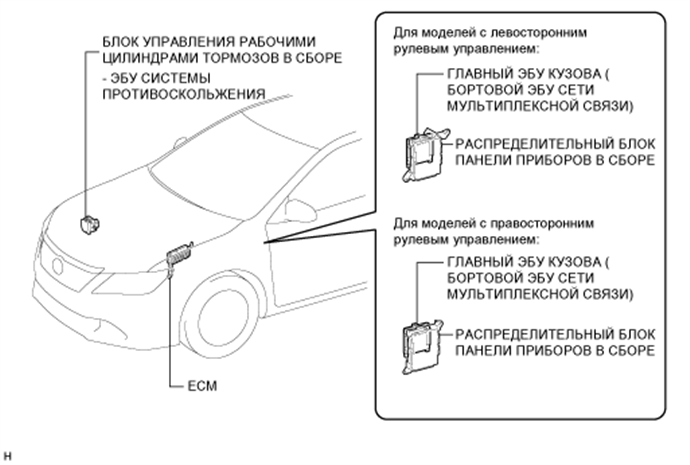 БЛОК УПРАВЛЕНИЯ РАБОЧИМИ ЦИЛИНДРАМИ ТОРМОЗОВ В СБОРЕ
- ЭБУ СИСТЕМЫ ПРОТИВОСКОЛЬЖЕНИЯ

ECM

Для моделей с левосторонним рулевым управлением:

ГЛАВНЫЙ ЭБУ КУЗОВА ( БОРТОВОЙ ЭБУ СЕТИ МУЛЬТИПЛЕКСНОЙ СВЯЗИ)

РАСПРЕДЕЛИТЕЛЬНЫЙ БЛОК ПАНЕЛИ ПРИБОРОВ В СБОРЕ

Для моделей с правосторонним рулевым управлением:

ГЛАВНЫЙ ЭБУ КУЗОВА ( БОРТОВОЙ ЭБУ СЕТИ МУЛЬТИПЛЕКСНОЙ СВЯЗИ)

РАСПРЕДЕЛИТЕЛЬНЫЙ БЛОК ПАНЕЛИ ПРИБОРОВ В СБОРЕ

H