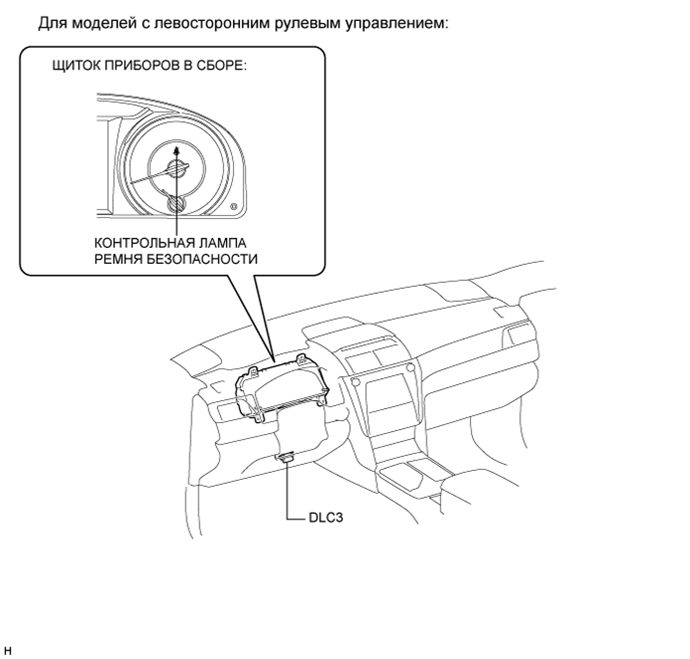 Для моделей с левосторонним рулевым управлением:

ЩИТОК ПРИБОРОВ В СБОРЕ:

КОНТРОЛЬНАЯ ЛАМПА РЕМНЯ БЕЗОПАСНОСТИ

DLC3

H