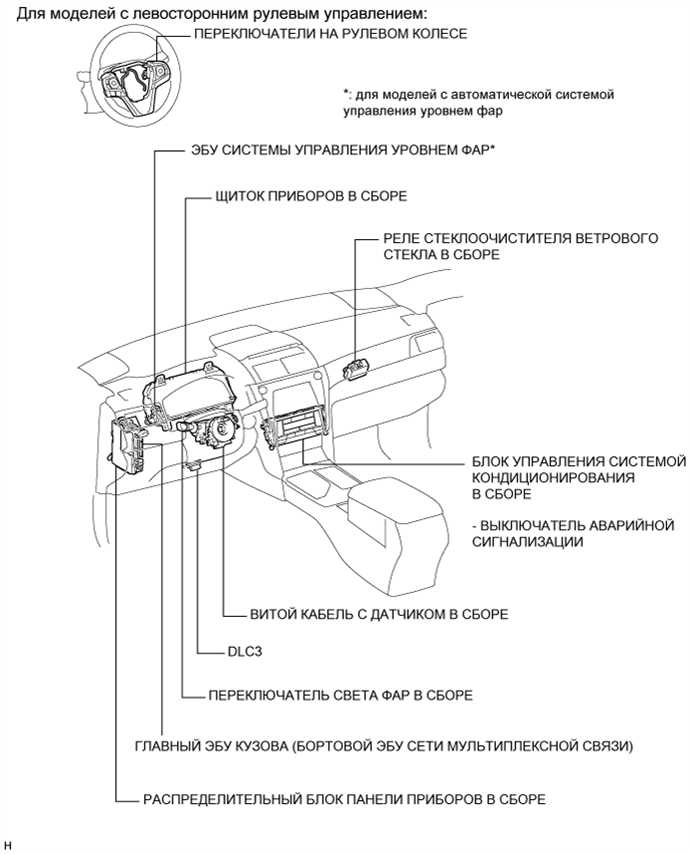 Для моделей с левосторонним рулевым управлением:

ПЕРЕКЛЮЧАТЕЛИ НА РУЛЕВОМ КОЛЕСЕ

*: для моделей с автоматической системой управления уровнем фар

ЭБУ СИСТЕМЫ УПРАВЛЕНИЯ УРОВНЕМ ФАР*

ЩИТОК ПРИБОРОВ В СБОРЕ

РЕЛЕ СТЕКЛООЧИСТИТЕЛЯ ВЕТРОВОГО СТЕКЛА В СБОРЕ

БЛОК УПРАВЛЕНИЯ СИСТЕМОЙ КОНДИЦИОНИРОВАНИЯ В СБОРЕ

- ВЫКЛЮЧАТЕЛЬ АВАРИЙНОЙ СИГНАЛИЗАЦИИ

ВИТОЙ КАБЕЛЬ С ДАТЧИКОМ В СБОРЕ

DLC3

ПЕРЕКЛЮЧАТЕЛЬ СВЕТА ФАР В СБОРЕ

ГЛАВНЫЙ ЭБУ КУЗОВА (БОРТОВОЙ ЭБУ СЕТИ МУЛЬТИПЛЕКСНОЙ СВЯЗИ)

РАСПРЕДЕЛИТЕЛЬНЫЙ БЛОК ПАНЕЛИ ПРИБОРОВ В СБОРЕ

H