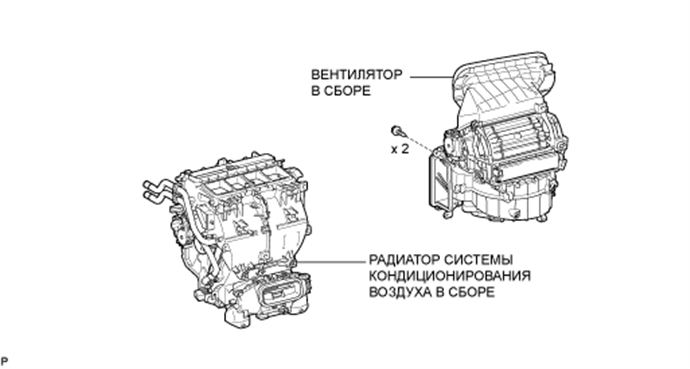 ВЕНТИЛЯТОР В СБОРЕ

x 2

РАДИАТОР СИСТЕМЫ КОНДИЦИОНИРОВАНИЯ ВОЗДУХА В СБОРЕ

P