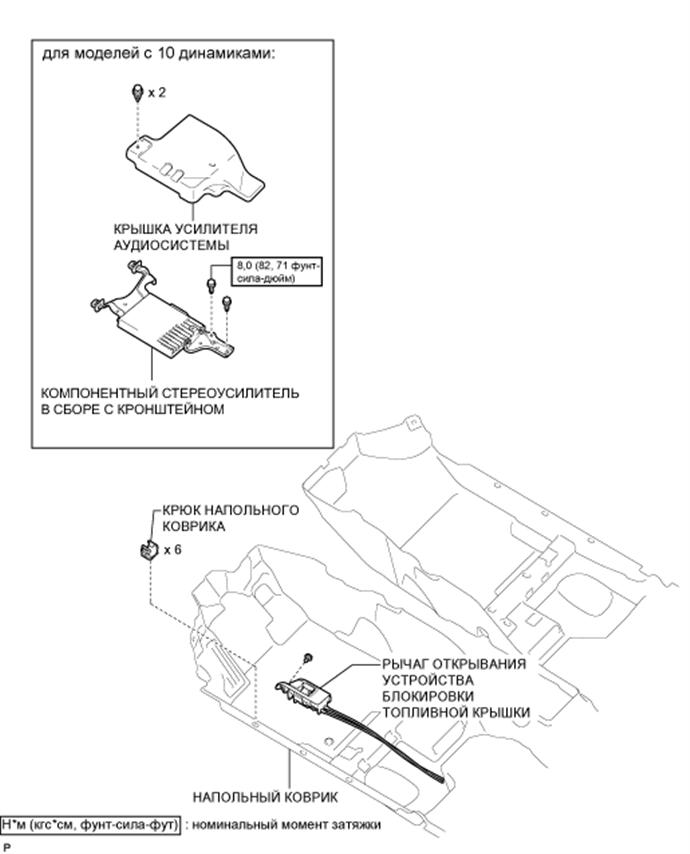 для моделей с 10 динамиками:

x 2

КРЫШКА УСИЛИТЕЛЯ АУДИОСИСТЕМЫ

8,0 (82, 71 фунт-сила-дюйм)

КОМПОНЕНТНЫЙ СТЕРЕОУСИЛИТЕЛЬ В СБОРЕ С КРОНШТЕЙНОМ

КРЮК НАПОЛЬНОГО КОВРИКА

x 6

РЫЧАГ ОТКРЫВАНИЯ УСТРОЙСТВА БЛОКИРОВКИ ТОПЛИВНОЙ КРЫШКИ

НАПОЛЬНЫЙ КОВРИК

Н*м (кгс*см, фунт-сила-фут) : номинальный момент затяжки

P