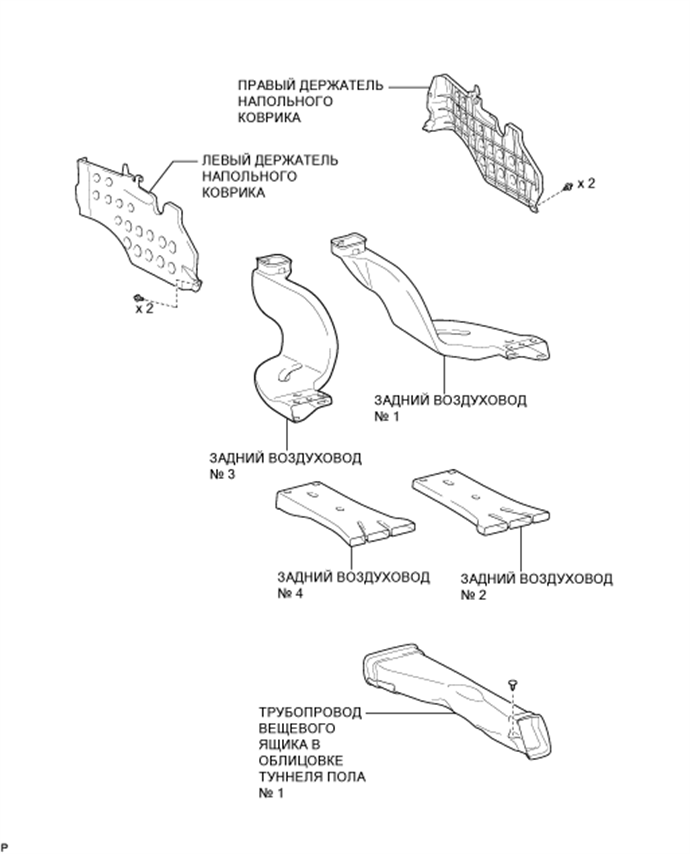 ПРАВЫЙ ДЕРЖАТЕЛЬ НАПОЛЬНОГО КОВРИКА

x 2

ЛЕВЫЙ ДЕРЖАТЕЛЬ НАПОЛЬНОГО КОВРИКА

x 2

ЗАДНИЙ ВОЗДУХОВОД № 1

ЗАДНИЙ ВОЗДУХОВОД № 3

ЗАДНИЙ ВОЗДУХОВОД № 4

ЗАДНИЙ ВОЗДУХОВОД № 2

ТРУБОПРОВОД ВЕЩЕВОГО ЯЩИКА В ОБЛИЦОВКЕ ТУННЕЛЯ ПОЛА № 1

P