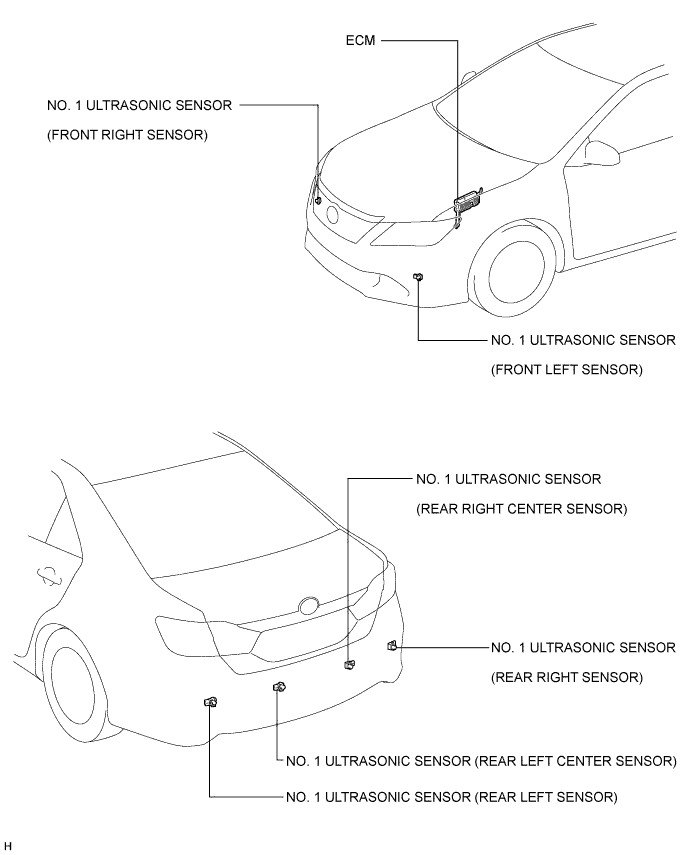 ECM

NO. 1 ULTRASONIC SENSOR
(FRONT RIGHT SENSOR)

NO. 1 ULTRASONIC SENSOR
(FRONT LEFT SENSOR)

NO. 1 ULTRASONIC SENSOR
(REAR RIGHT CENTER SENSOR)

NO. 1 ULTRASONIC SENSOR
(REAR RIGHT SENSOR)

NO. 1 ULTRASONIC SENSOR (REAR LEFT CENTER SENSOR)

NO. 1 ULTRASONIC SENSOR (REAR LEFT SENSOR)

H