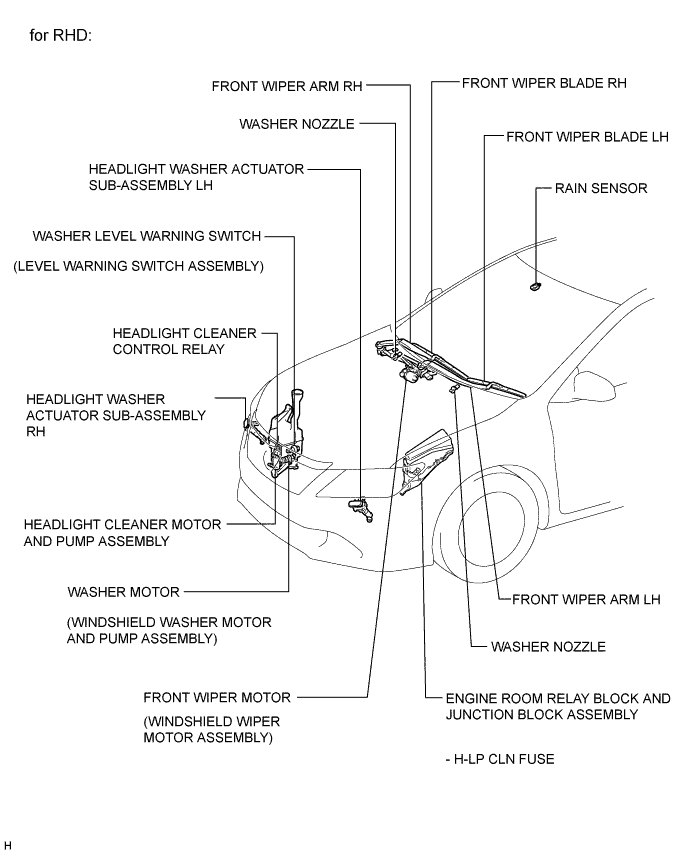 for RHD:

FRONT WIPER ARM RH

FRONT WIPER BLADE RH

WASHER NOZZLE

FRONT WIPER BLADE LH

HEADLIGHT WASHER ACTUATOR SUB-ASSEMBLY LH

RAIN SENSOR

WASHER LEVEL WARNING SWITCH

(LEVEL WARNING SWITCH ASSEMBLY)

HEADLIGHT CLEANER CONTROL RELAY

HEADLIGHT WASHER ACTUATOR SUB-ASSEMBLY RH

HEADLIGHT CLEANER MOTOR AND PUMP ASSEMBLY

WASHER MOTOR

(WINDSHIELD WASHER MOTOR AND PUMP ASSEMBLY)

FRONT WIPER ARM LH

WASHER NOZZLE

FRONT WIPER MOTOR

(WINDSHIELD WIPER MOTOR ASSEMBLY)

ENGINE ROOM RELAY BLOCK AND JUNCTION BLOCK ASSEMBLY

- H-LP CLN FUSE

H