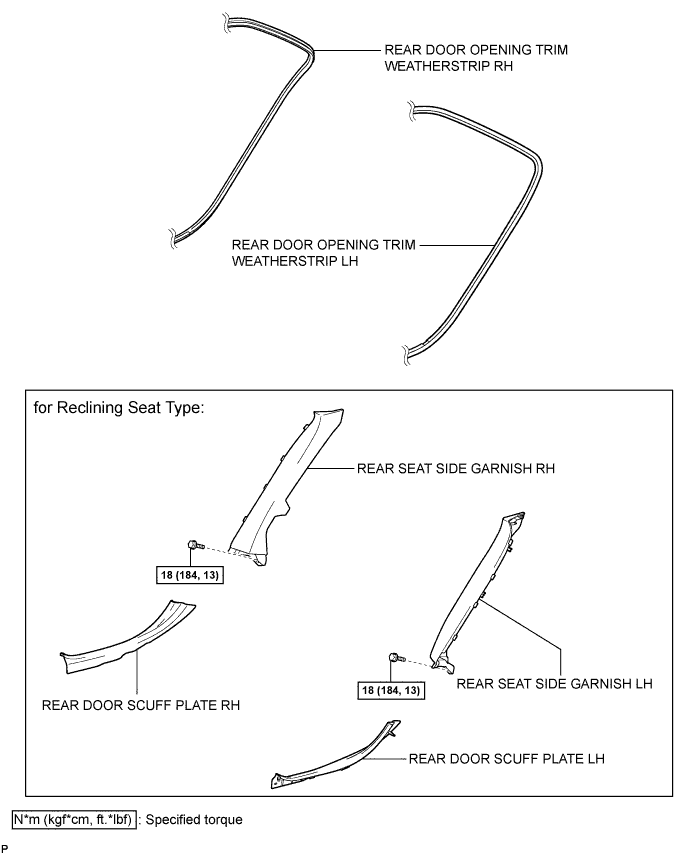 REAR DOOR OPENING TRIM WEATHERSTRIP RH

REAR DOOR OPENING TRIM WEATHERSTRIP LH

for Reclining Seat Type:

REAR SEAT SIDE GARNISH RH

18 (184, 13)

REAR DOOR SCUFF PLATE RH

18 (184, 13)

REAR SEAT SIDE GARNISH LH

REAR DOOR SCUFF PLATE LH

N*m (kgf*cm, ft.*lbf) : Specified torque

P