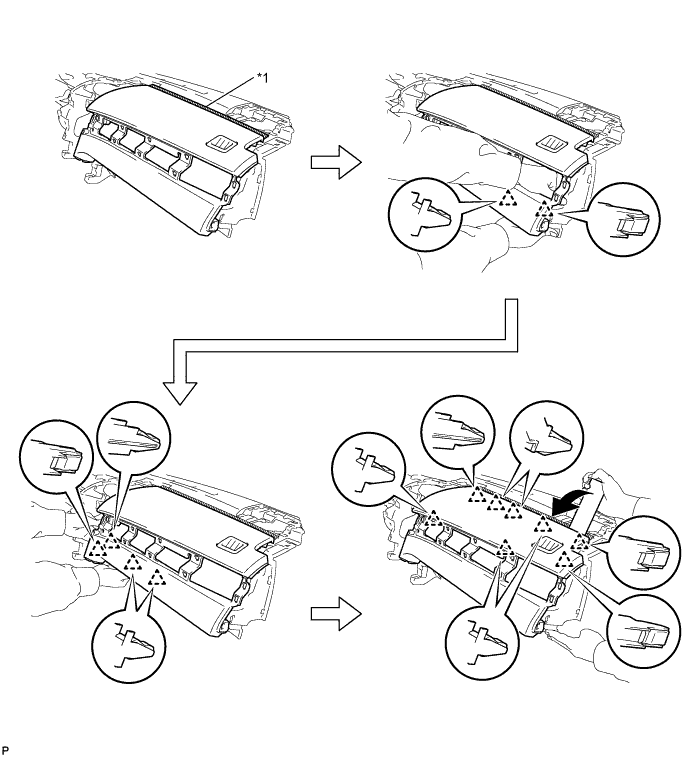 *1

P