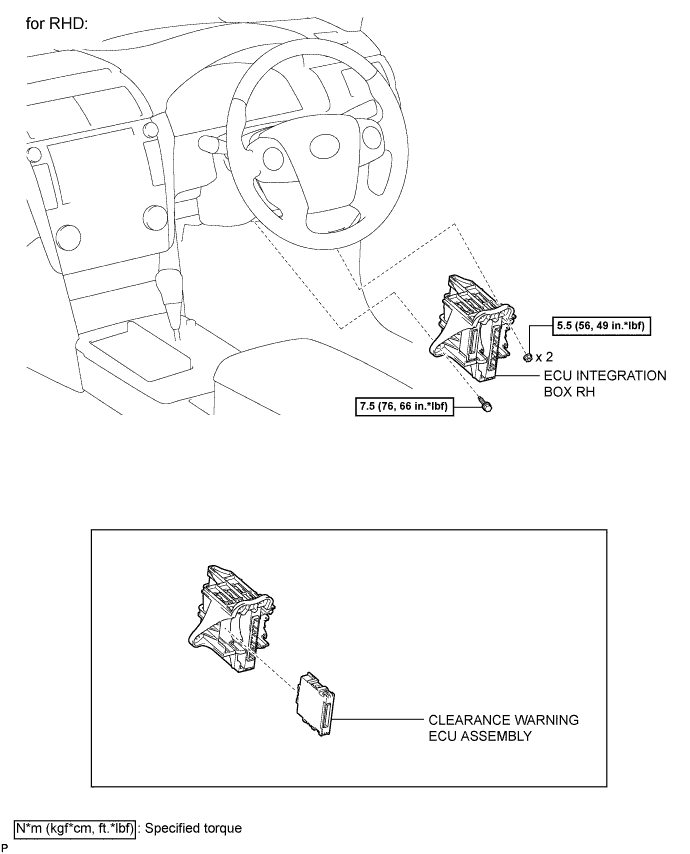 for RHD:

5.5 (56, 49 in.*lbf)

x 2

ECU INTEGRATION BOX RH

7.5 (76, 66 in.*lbf)

CLEARANCE WARNING ECU ASSEMBLY

N*m (kgf*cm, ft.*lbf) : Specified torque

P