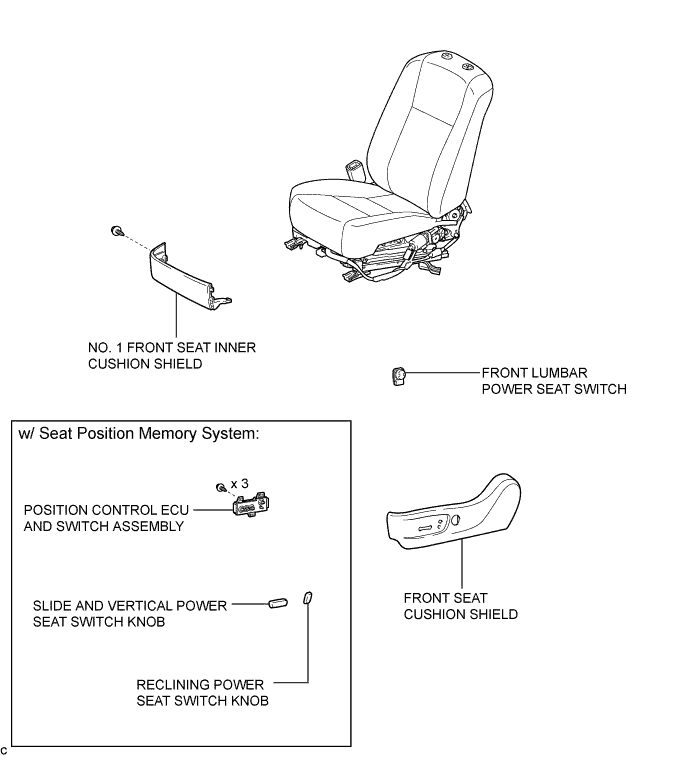 NO. 1 FRONT SEAT INNER CUSHION SHIELD

FRONT LUMBAR POWER SEAT SWITCH

w/ Seat Position Memory System:

x 3

POSITION CONTROL ECU AND SWITCH ASSEMBLY

SLIDE AND VERTICAL POWER SEAT SWITCH KNOB

RECLINING POWER SEAT SWITCH KNOB

FRONT SEAT CUSHION SHIELD

C