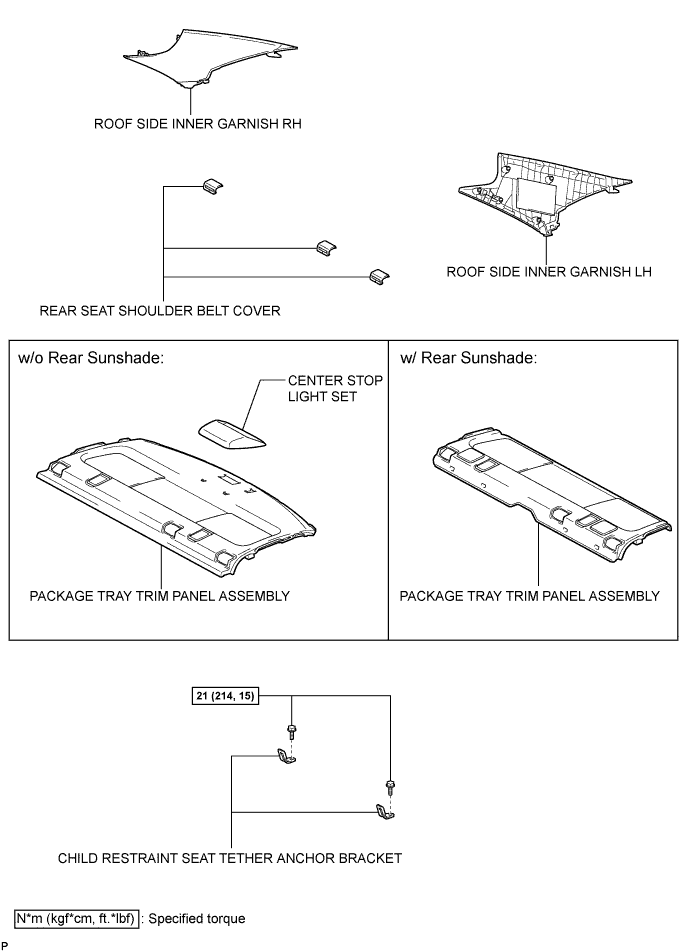 ROOF SIDE INNER GARNISH RH

ROOF SIDE INNER GARNISH LH

REAR SEAT SHOULDER BELT COVER

w/o Rear Sunshade:

CENTER STOP LIGHT SET

PACKAGE TRAY TRIM PANEL ASSEMBLY

w/ Rear Sunshade:

PACKAGE TRAY TRIM PANEL ASSEMBLY

21 (214, 15)

CHILD RESTRAINT SEAT TETHER ANCHOR BRACKET

N*m (kgf*cm, ft.*lbf) : Specified torque

P