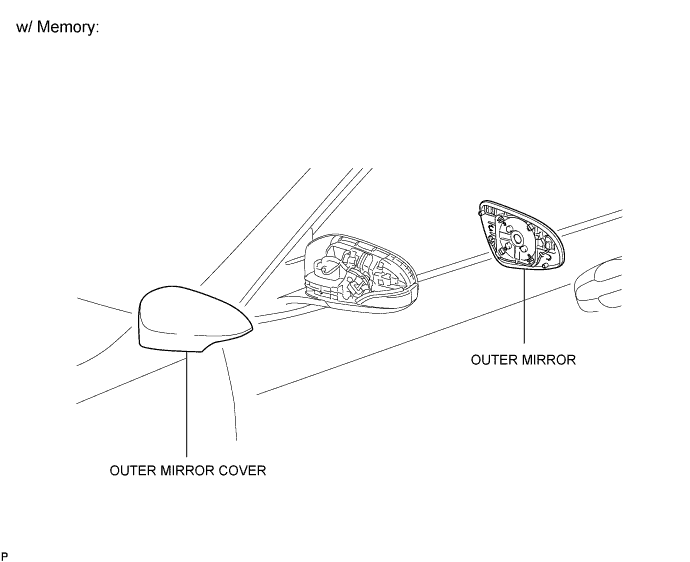 w/ Memory:

OUTER MIRROR

OUTER MIRROR COVER

P