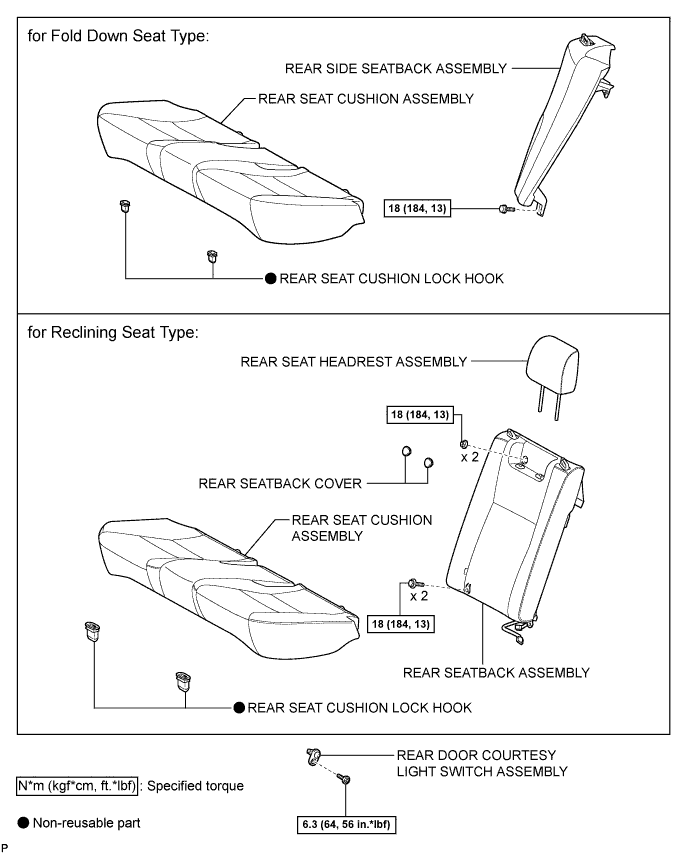 for Fold Down Seat Type:

REAR SIDE SEATBACK ASSEMBLY

REAR SEAT CUSHION ASSEMBLY

18 (184, 13)

● REAR SEAT CUSHION LOCK HOOK

for Reclining Seat Type:

REAR SEAT HEADREST ASSEMBLY

18 (184, 13)

x 2

REAR SEATBACK COVER

REAR SEAT CUSHION ASSEMBLY

x 2

18 (184, 13)

REAR SEATBACK ASSEMBLY

● REAR SEAT CUSHION LOCK HOOK

REAR DOOR COURTESY LIGHT SWITCH ASSEMBLY

N*m (kgf*cm, ft.*lbf) : Specified torque

● Non-reusable part

6.3 (64, 56 in.*lbf)

P