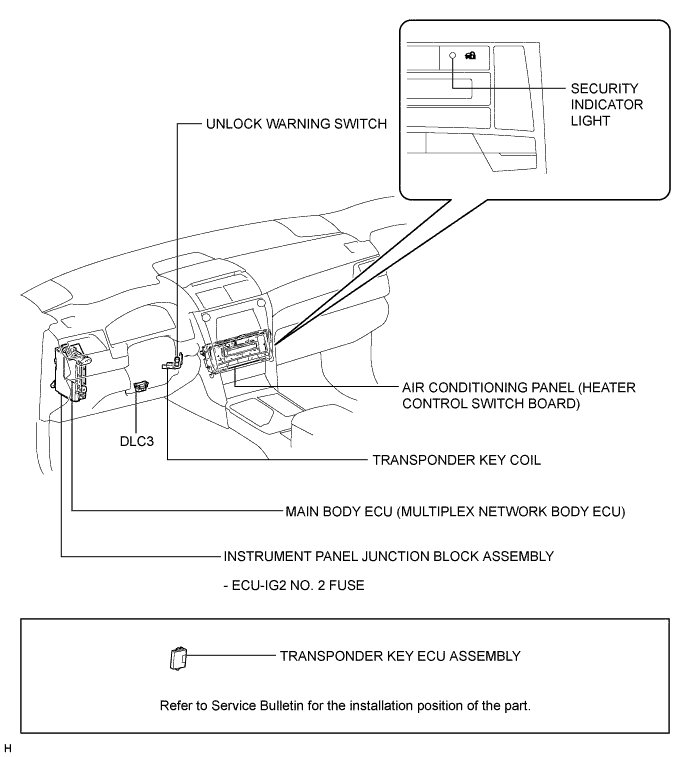 SECURITY INDICATOR LIGHT

UNLOCK WARNING SWITCH

AIR CONDITIONING PANEL (HEATER CONTROL SWITCH BOARD)

DLC3

TRANSPONDER KEY COIL

MAIN BODY ECU (MULTIPLEX NETWORK BODY ECU)

INSTRUMENT PANEL JUNCTION BLOCK ASSEMBLY

- ECU-IG2 NO. 2 FUSE

TRANSPONDER KEY ECU ASSEMBLY

Refer to Service Bulletin for the installation position of the part.

H