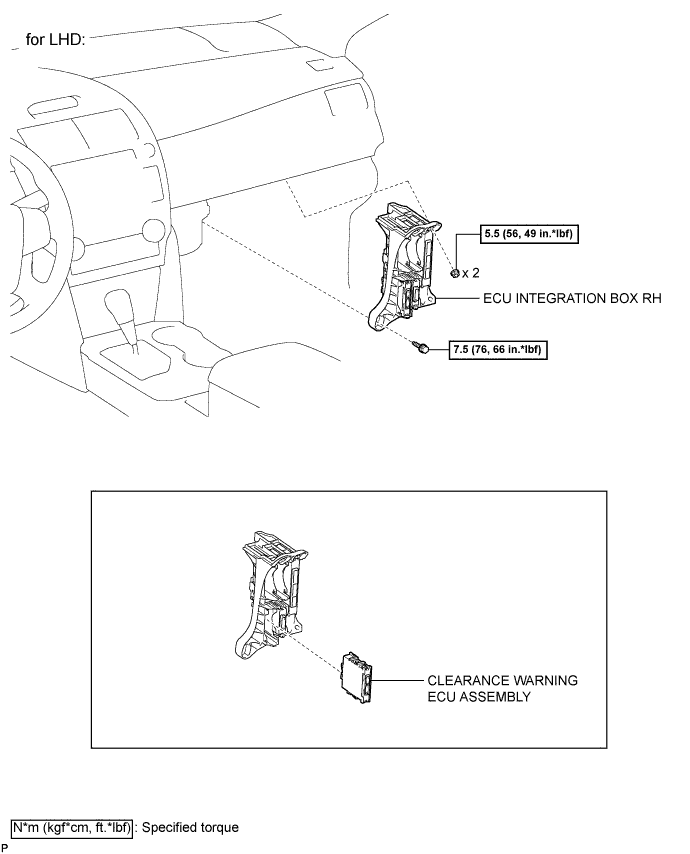 for LHD:

5.5 (56, 49 in.*lbf)

x 2

ECU INTEGRATION BOX RH

7.5 (76, 66 in.*lbf)

CLEARANCE WARNING ECU ASSEMBLY

N*m (kgf*cm, ft.*lbf) : Specified torque

P