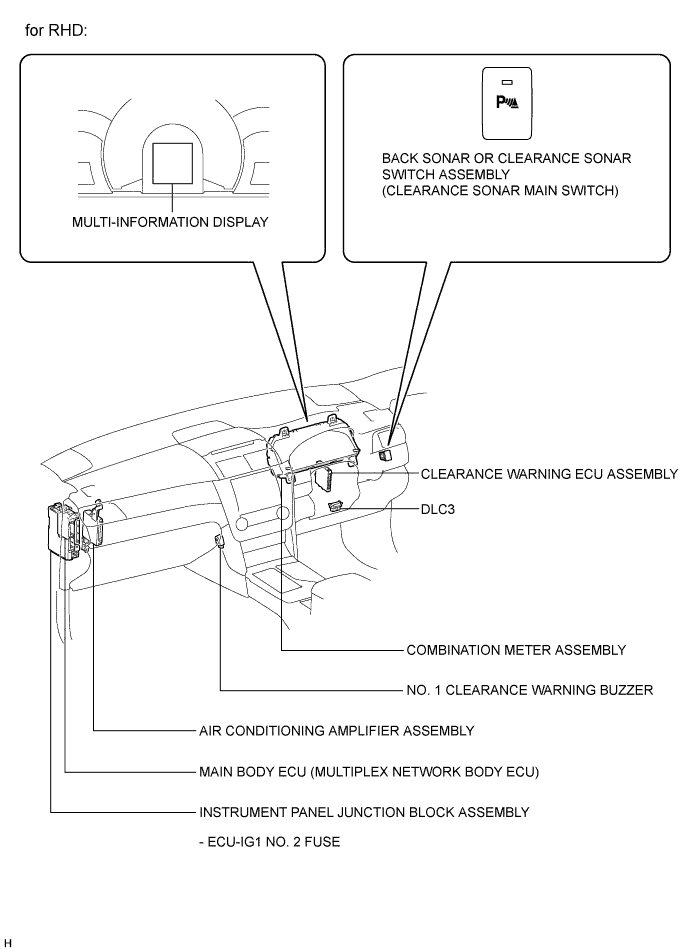 for RHD:

MULTI-INFORMATION DISPLAY

P

BACK SONAR OR CLEARANCE SONAR SWITCH ASSEMBLY (CLEARANCE SONAR MAIN SWITCH)

CLEARANCE WARNING ECU ASSEMBLY

DLC3

COMBINATION METER ASSEMBLY

NO. 1 CLEARANCE WARNING BUZZER

AIR CONDITIONING AMPLIFIER ASSEMBLY

MAIN BODY ECU (MULTIPLEX NETWORK BODY ECU)

INSTRUMENT PANEL JUNCTION BLOCK ASSEMBLY

- ECU-IG1 NO. 2 FUSE

H