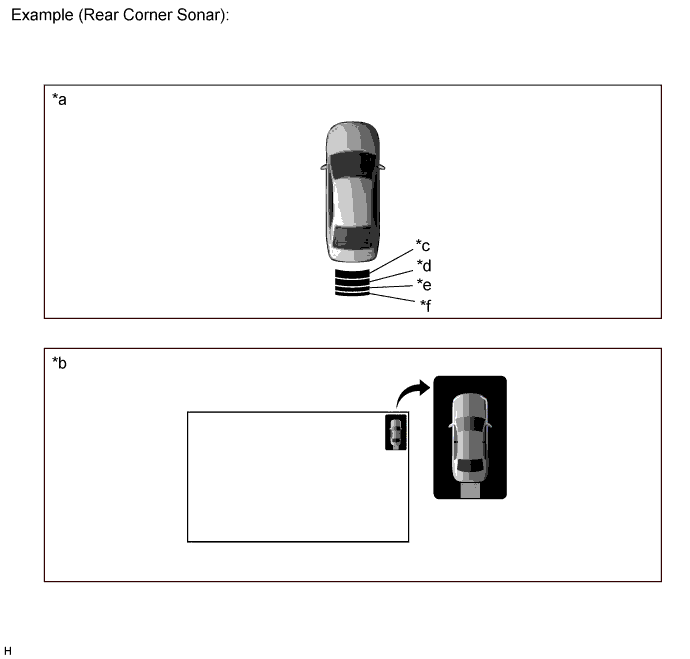 Example (Rear Corner Sonar):

*a

*c

*d

*e

*f

*b

H