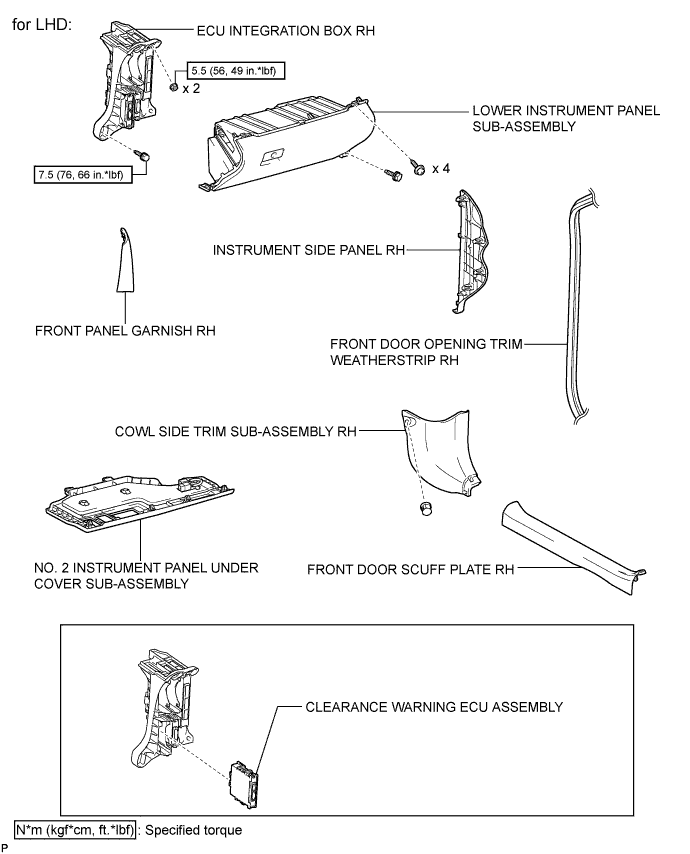 for LHD:

ECU INTEGRATION BOX RH

5.5 (56, 49 in.*lbf)

x 2

LOWER INSTRUMENT PANEL SUB-ASSEMBLY

7.5 (76, 66 in.*lbf)

x 4

INSTRUMENT SIDE PANEL RH

FRONT PANEL GARNISH RH

FRONT DOOR OPENING TRIM WEATHERSTRIP RH

COWL SIDE TRIM SUB-ASSEMBLY RH

NO. 2 INSTRUMENT PANEL UNDER COVER SUB-ASSEMBLY

FRONT DOOR SCUFF PLATE RH

CLEARANCE WARNING ECU ASSEMBLY

N*m (kgf*cm, ft.*lbf) : Specified torque

P