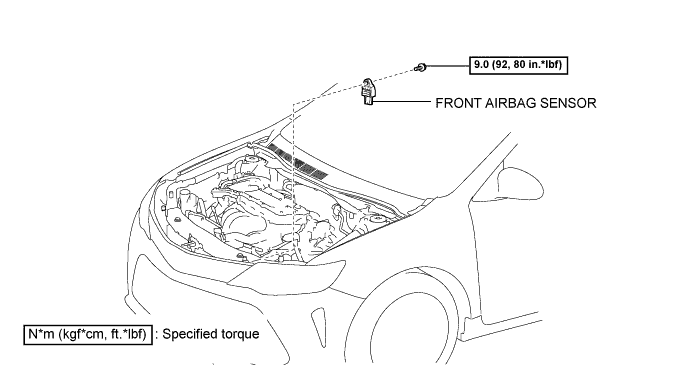 9.0 (92, 80 in.*lbf)

FRONT AIRBAG SENSOR

N*m (kgf*cm, ft.*lbf) : Specified torque