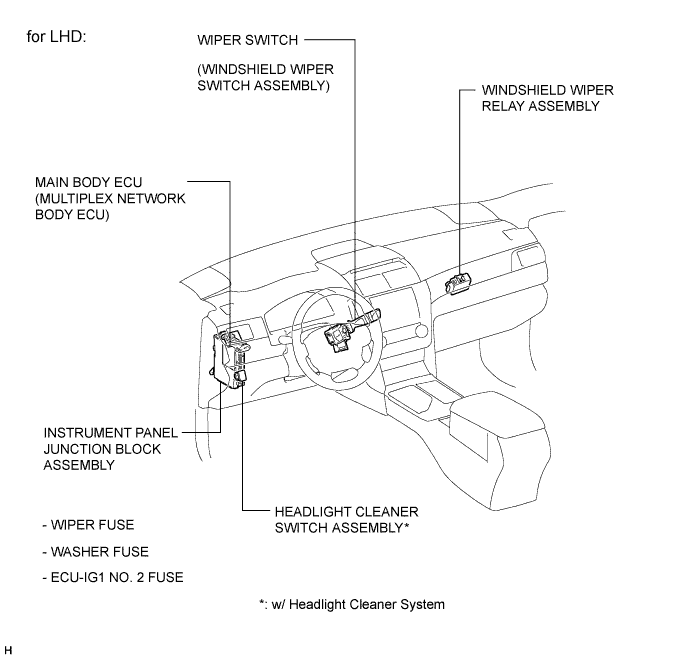 for LHD:

WIPER SWITCH

(WINDSHIELD WIPER SWITCH ASSEMBLY)

WINDSHIELD WIPER RELAY ASSEMBLY

MAIN BODY ECU (MULTIPLEX NETWORK BODY ECU)

INSTRUMENT PANEL JUNCTION BLOCK ASSEMBLY

- WIPER FUSE

- WASHER FUSE

- ECU-IG1 NO. 2 FUSE

HEADLIGHT CLEANER SWITCH ASSEMBLY*

*: w/ Headlight Cleaner System

H