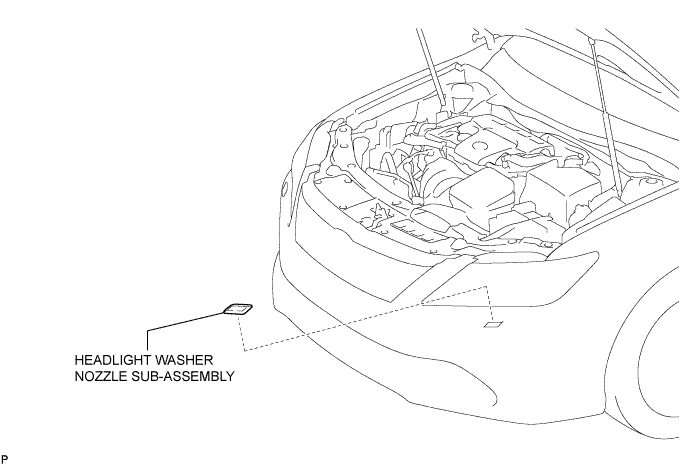 HEADLIGHT WASHER NOZZLE SUB-ASSEMBLY

P