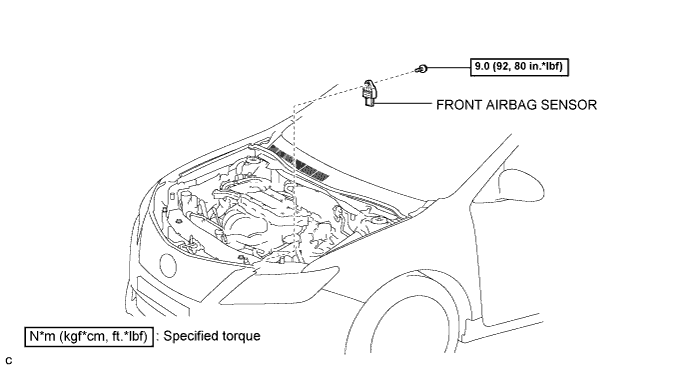 9.0 (92, 80 in.*lbf)

FRONT AIRBAG SENSOR

N*m (kgf*cm, ft.*lbf) : Specified torque

C