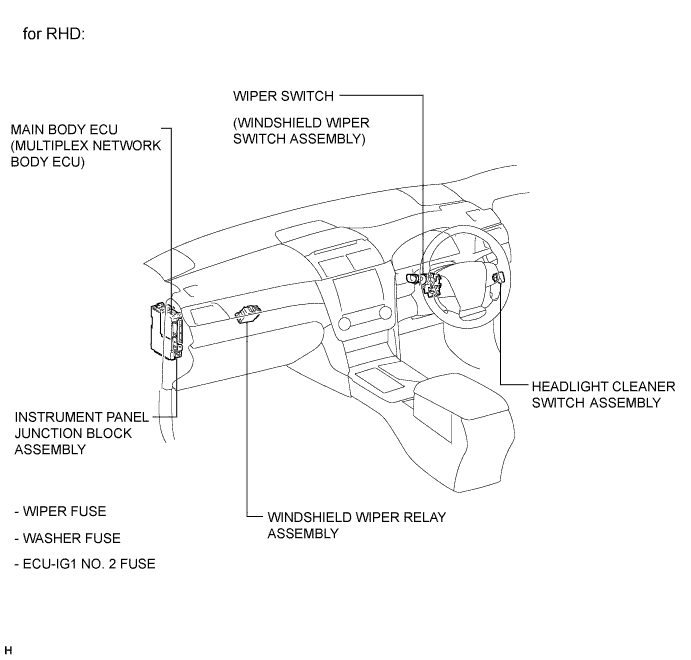 for RHD:

WIPER SWITCH

(WINDSHIELD WIPER SWITCH ASSEMBLY)

MAIN BODY ECU (MULTIPLEX NETWORK BODY ECU)

HEADLIGHT CLEANER SWITCH ASSEMBLY

INSTRUMENT PANEL JUNCTION BLOCK ASSEMBLY

- WIPER FUSE

- WASHER FUSE

- ECU-IG1 NO. 2 FUSE

WINDSHIELD WIPER RELAY ASSEMBLY

H