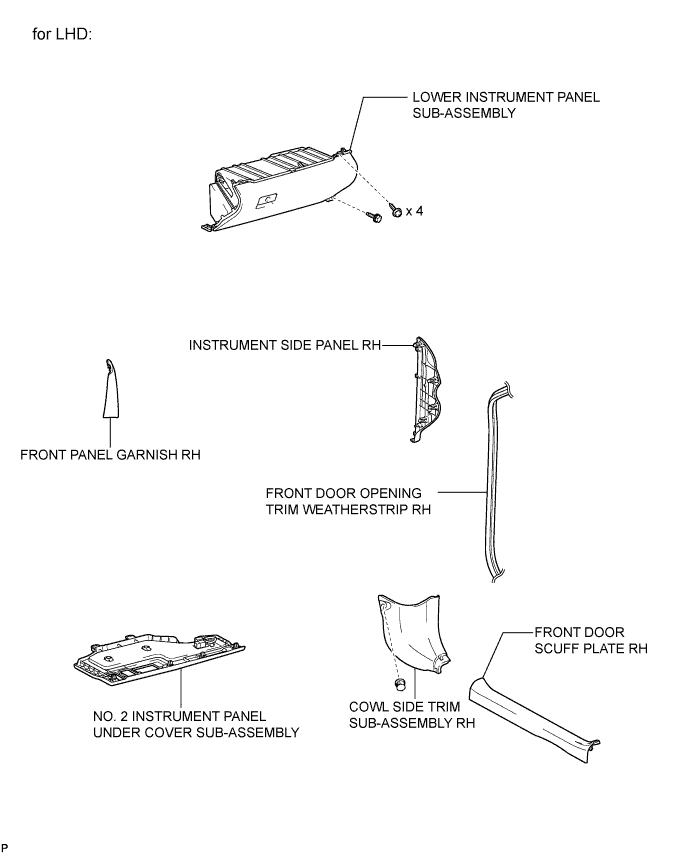 for LHD:

LOWER INSTRUMENT PANEL SUB-ASSEMBLY

x 4

INSTRUMENT SIDE PANEL RH

FRONT PANEL GARNISH RH

FRONT DOOR OPENING TRIM WEATHERSTRIP RH

FRONT DOOR SCUFF PLATE RH

NO. 2 INSTRUMENT PANEL UNDER COVER SUB-ASSEMBLY

COWL SIDE TRIM SUB-ASSEMBLY RH

P