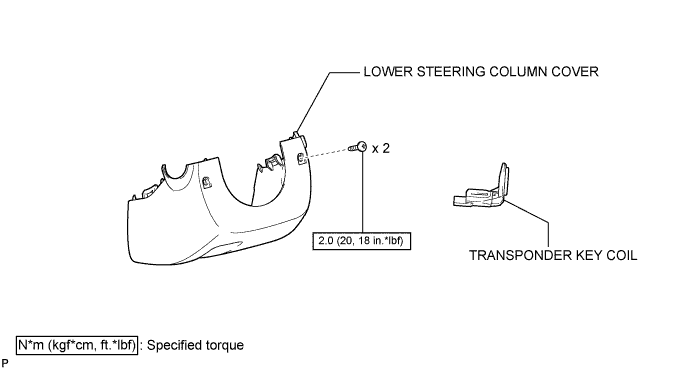 LOWER STEERING COLUMN COVER

x 2

2.0 (20, 18 in.*lbf)

TRANSPONDER KEY COIL

N*m (kgf*cm, ft.*lbf) : Specified torque

P