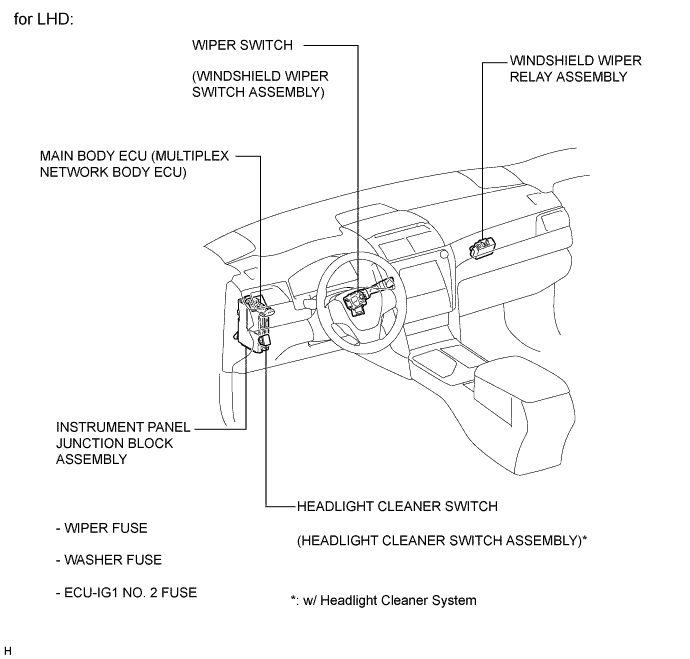 for LHD:

WIPER SWITCH

(WINDSHIELD WIPER SWITCH ASSEMBLY)

WINDSHIELD WIPER RELAY ASSEMBLY

MAIN BODY ECU (MULTIPLEX NETWORK BODY ECU)

INSTRUMENT PANEL JUNCTION BLOCK ASSEMBLY

- WIPER FUSE

- WASHER FUSE

- ECU-IG1 NO. 2 FUSE

HEADLIGHT CLEANER SWITCH

(HEADLIGHT CLEANER SWITCH ASSEMBLY)*

*: w/ Headlight Cleaner System

H