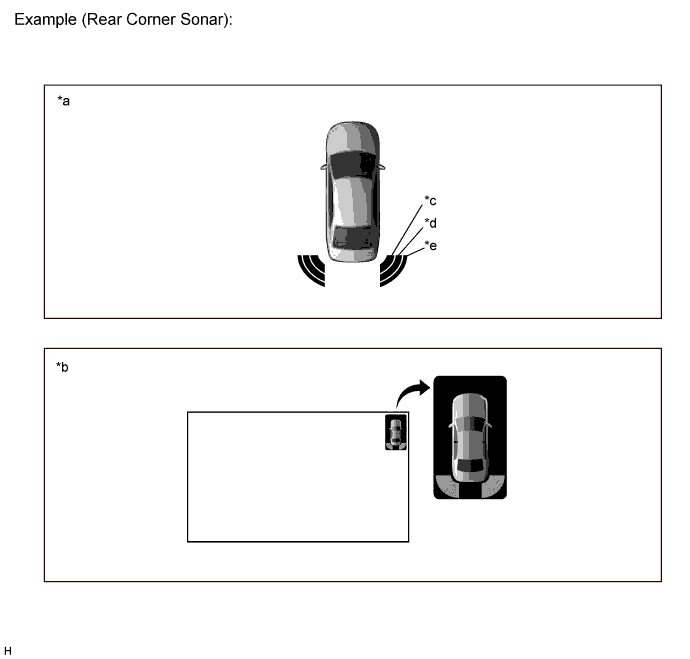 Example (Rear Corner Sonar):

*a

*c

*d

*e

*b

H