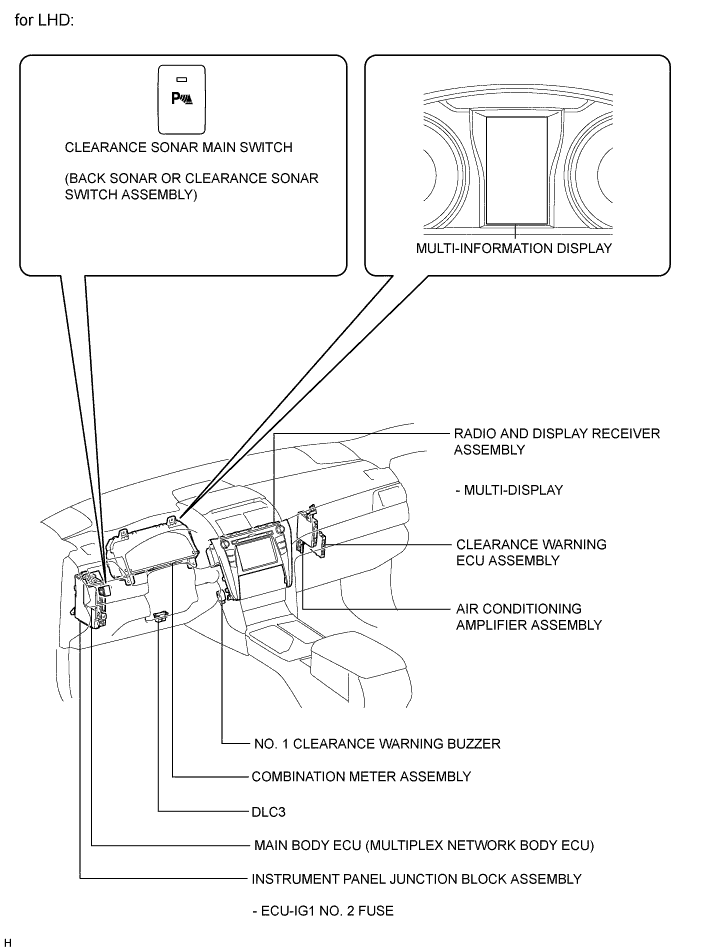 for LHD:

P

CLEARANCE SONAR MAIN SWITCH

(BACK SONAR OR CLEARANCE SONAR SWITCH ASSEMBLY)

MULTI-INFORMATION DISPLAY

RADIO AND DISPLAY RECEIVER ASSEMBLY

- MULTI-DISPLAY

CLEARANCE WARNING ECU ASSEMBLY

AIR CONDITIONING AMPLIFIER ASSEMBLY

NO. 1 CLEARANCE WARNING BUZZER

COMBINATION METER ASSEMBLY

DLC3

MAIN BODY ECU (MULTIPLEX NETWORK BODY ECU)

INSTRUMENT PANEL JUNCTION BLOCK ASSEMBLY

- ECU-IG1 NO. 2 FUSE

H