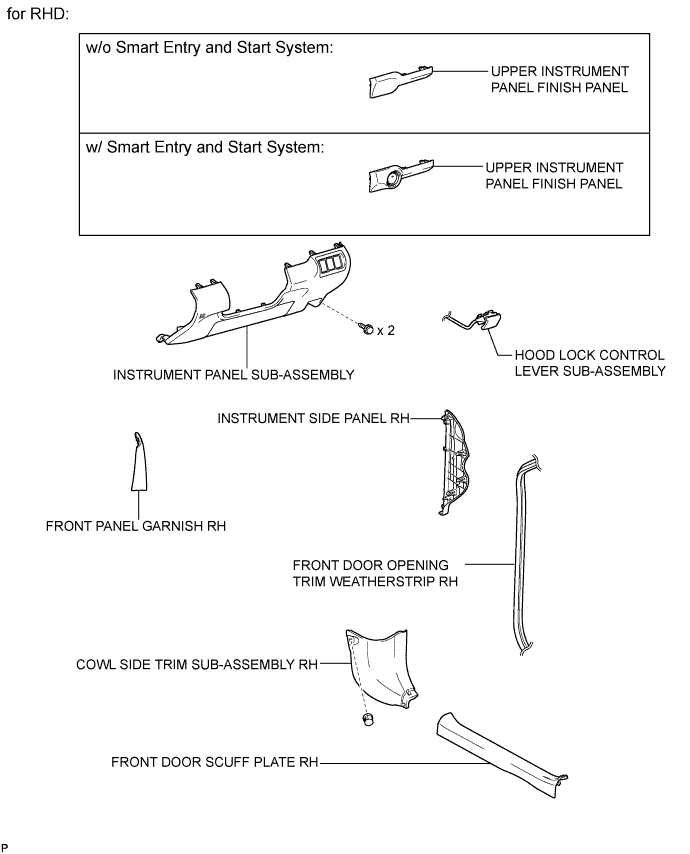 for RHD:

w/o Smart Entry and Start System:

UPPER INSTRUMENT PANEL FINISH PANEL

w/ Smart Entry and Start System:

UPPER INSTRUMENT PANEL FINISH PANEL

x 2

INSTRUMENT PANEL SUB-ASSEMBLY

HOOD LOCK CONTROL LEVER SUB-ASSEMBLY

INSTRUMENT SIDE PANEL RH

FRONT PANEL GARNISH RH

FRONT DOOR OPENING TRIM WEATHERSTRIP RH

COWL SIDE TRIM SUB-ASSEMBLY RH

FRONT DOOR SCUFF PLATE RH

P