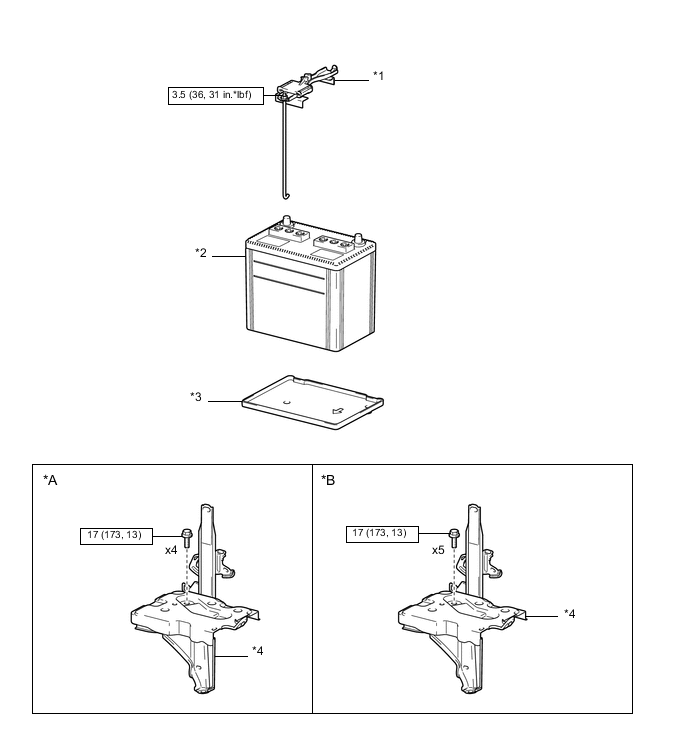 *1

3.5 (36, 31 in.*lbf)

*2

*3

*A

17 (173, 13)

x4

*4

*B

17 (173, 13)

x5

*4