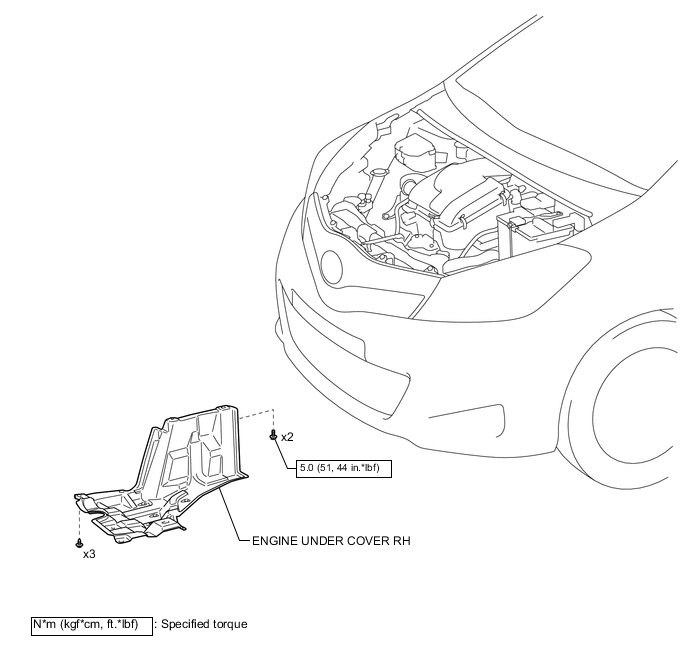 x2

5.0 (51, 44 in.*lbf)

ENGINE UNDER COVER RH

x3

N*m (kgf*cm, ft.*lbf) : Specified torque