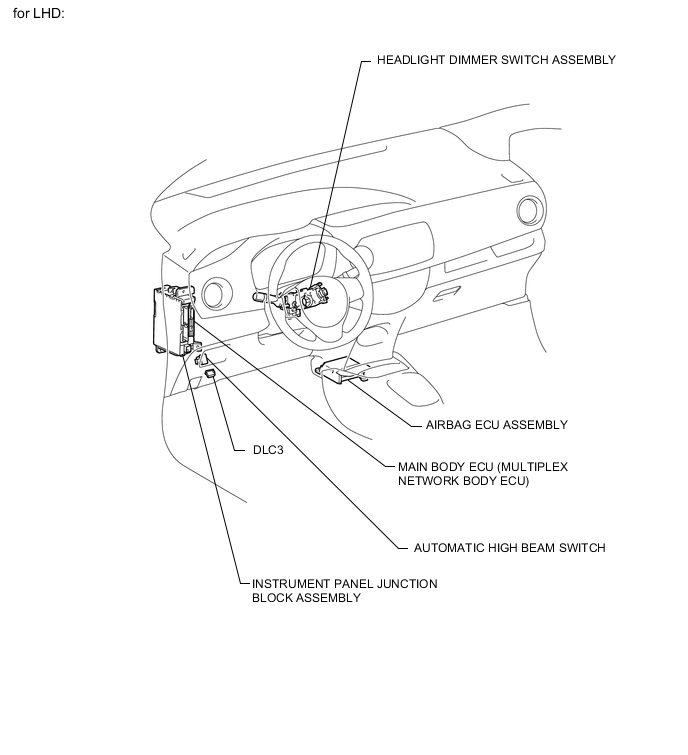 for LHD:

HEADLIGHT DIMMER SWITCH ASSEMBLY

AIRBAG ECU ASSEMBLY

DLC3

MAIN BODY ECU (MULTIPLEX NETWORK BODY ECU)

AUTOMATIC HIGH BEAM SWITCH

INSTRUMENT PANEL JUNCTION BLOCK ASSEMBLY